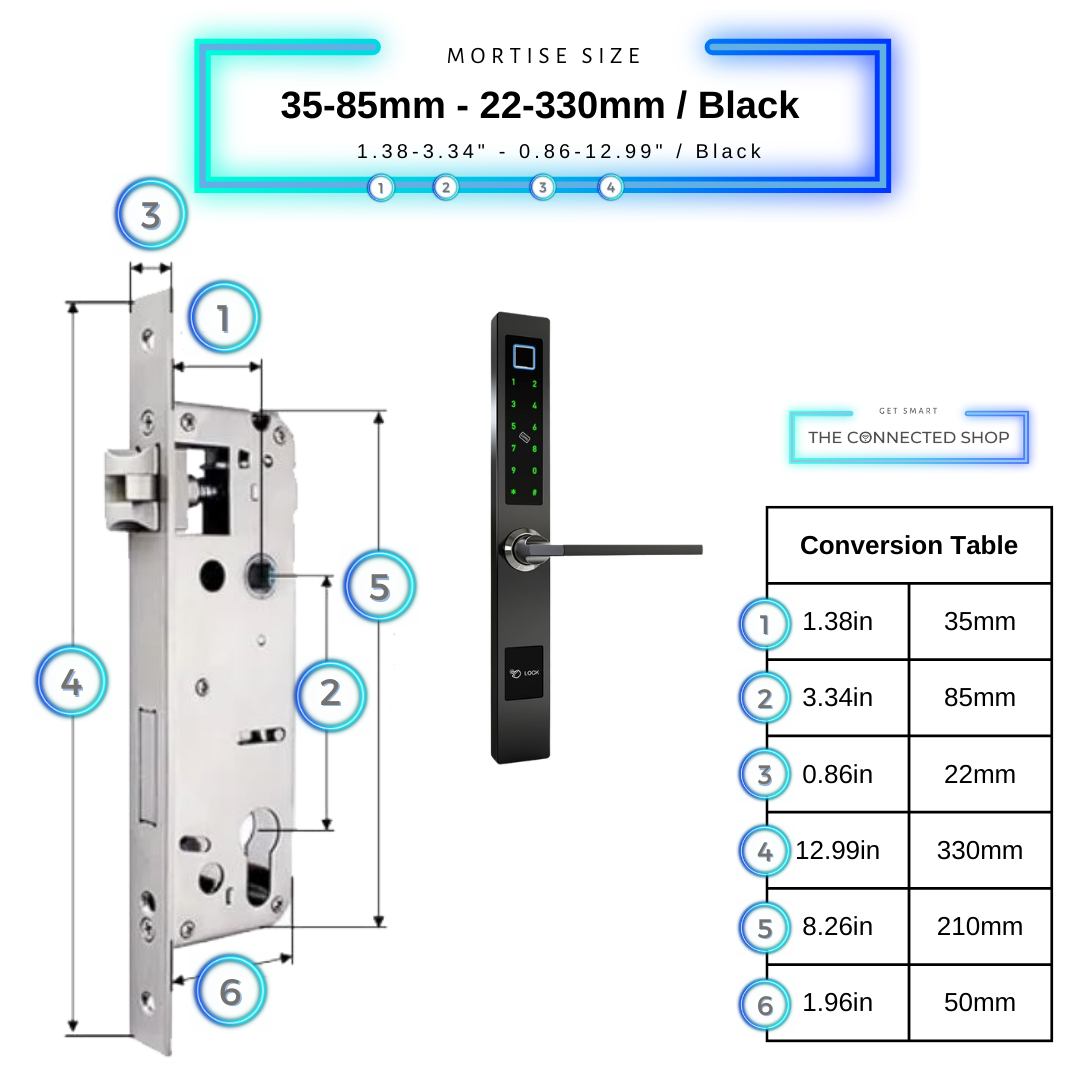 MORTISE SIZE

35-85mm - 22-330mm / Black

1.38-3.34" - 0.86-12.99" / Black

1 2 3 4

3

1

5

4

2

6

1 2 3 4 5 6 7 8 9 0 * #

LOCK

GET SMART
THE CONNECTED SHOP

| Conversion Table | |
|---|---|
| 1 1.38in | 35mm |
| 2 3.34in | 85mm |
| 3 0.86in | 22mm |
| 4 12.99in | 330mm |
| 5 8.26in | 210mm |
| 6 1.96in | 50mm |